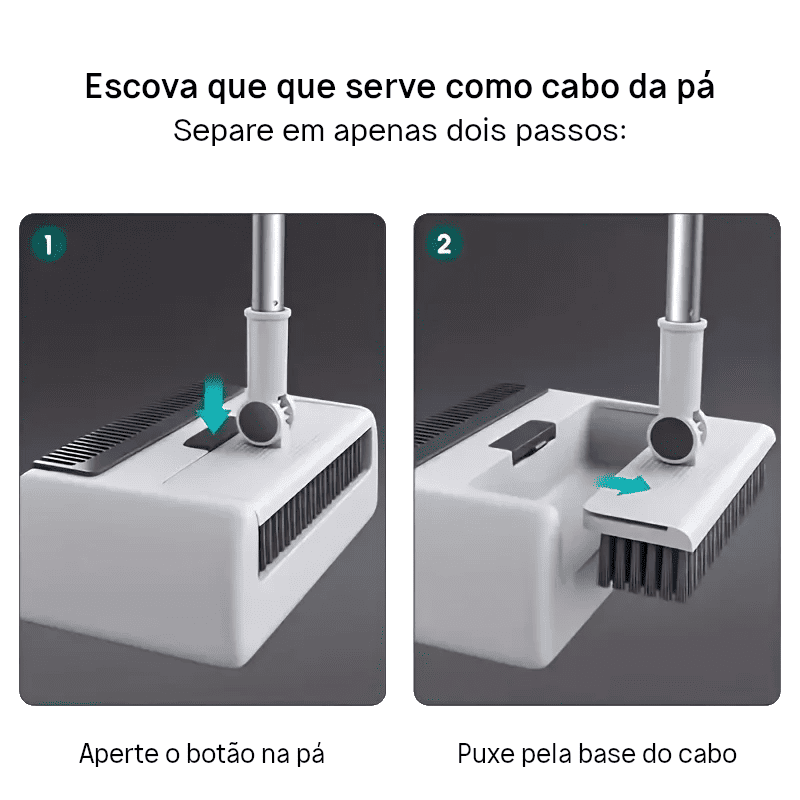 Escova que que serve como cabo da pá
Separe em apenas dois passos:

1

2

Aperte o botão na pá

Puxe pela base do cabo