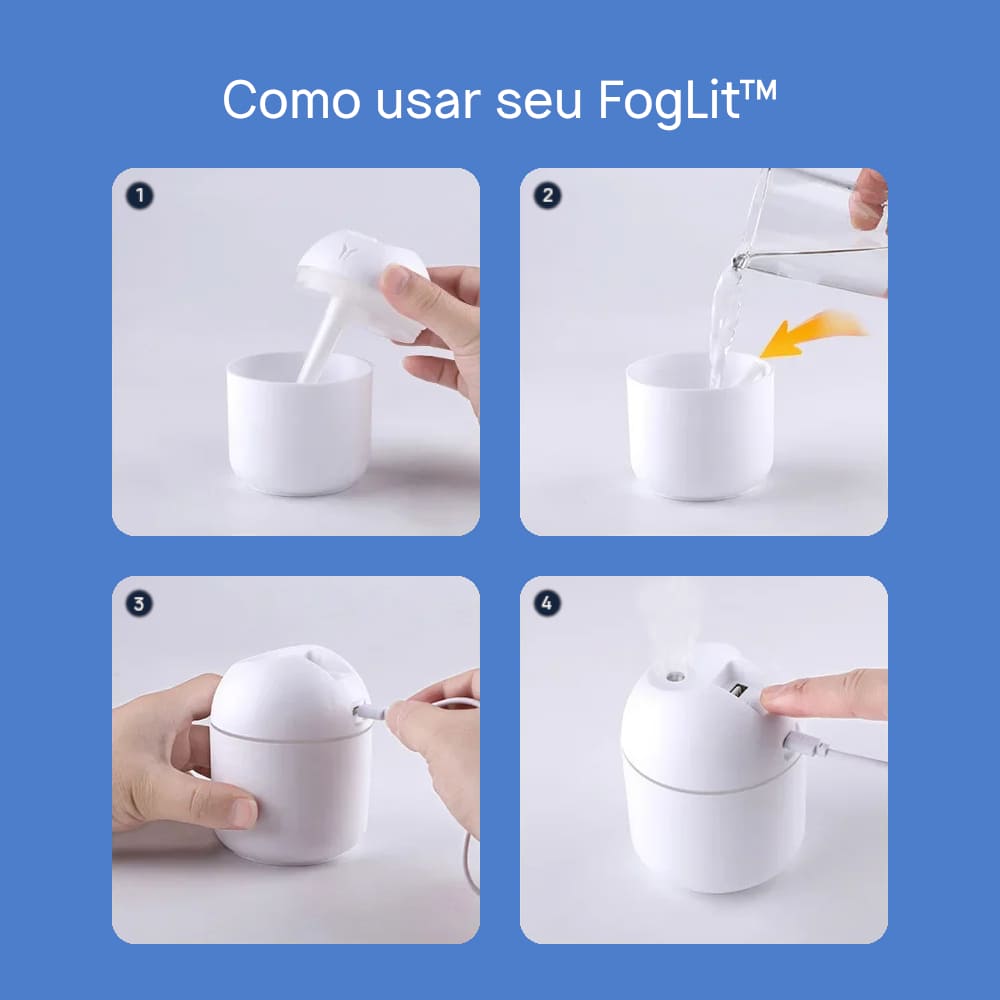 Como usar seu FogLit™

1

2

3

4